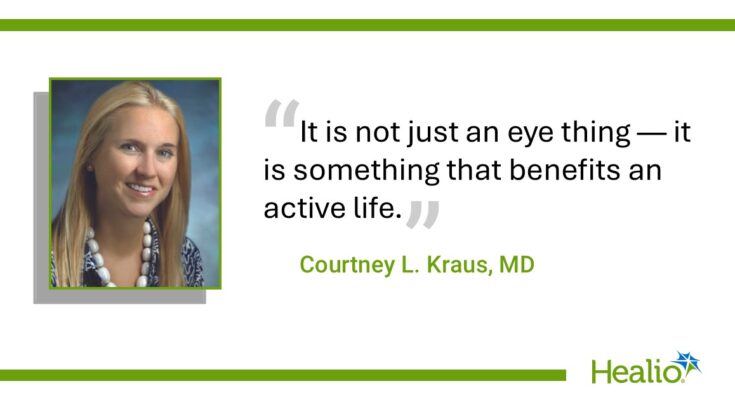 “It is not just an eye thing — it is something that benefits an active life.”

Courtney L. Kraus, MD

Healio